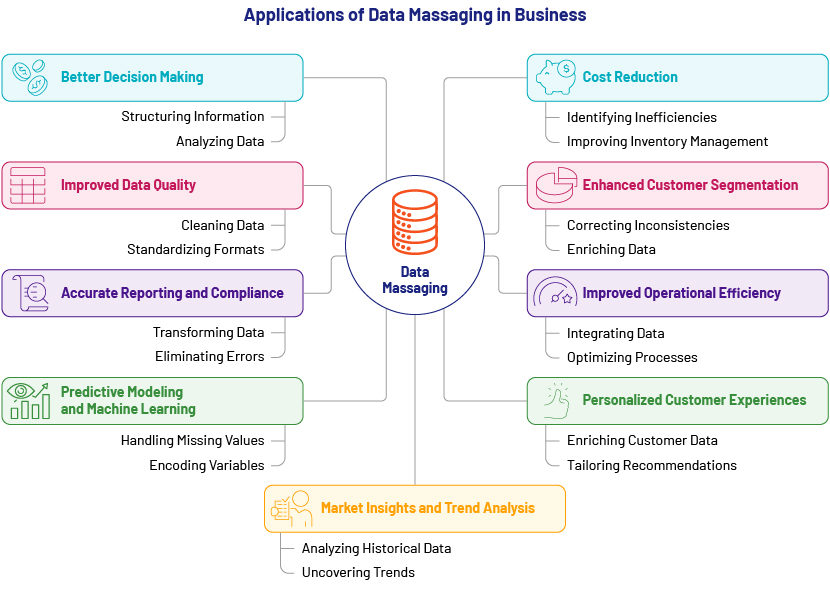 Applications of Data Massaging in Business

Better Decision Making

Structuring Information

Analyzing Data

Improved Data Quality

Cleaning Data

Standardizing Formats

Accurate Reporting and Compliance

Transforming Data

Eliminating Errors

Predictive Modeling and Machine Learning

Handling Missing Values

Encoding Variables

Data Massaging

Cost Reduction

Identifying Inefficiencies

Improving Inventory Management

Enhanced Customer Segmentation

Correcting Inconsistencies

Enriching Data

Improved Operational Efficiency

Integrating Data

Optimizing Processes

Personalized Customer Experiences

Enriching Customer Data

Tailoring Recommendations

Market Insights and Trend Analysis

Analyzing Historical Data

Uncovering Trends