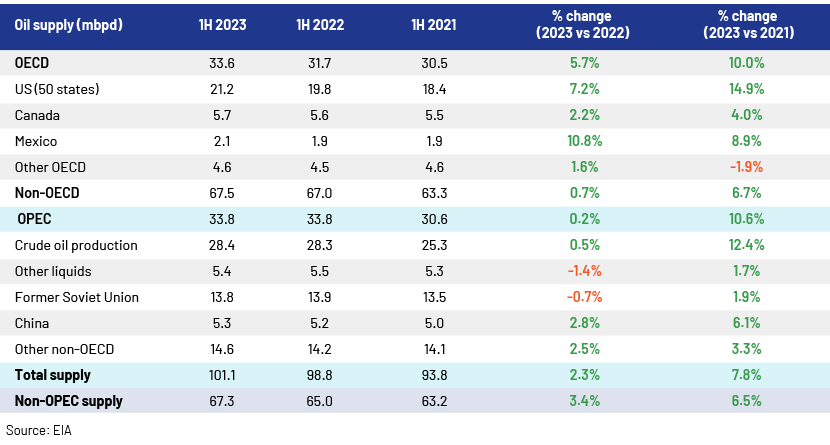 | Oil supply (mbpd) | 1H 2023 | 1H 2022 | 1H 2021 | % change (2023 vs 2022) | % change (2023 vs 2021) |
|---|---|---|---|---|---|
| OECD | 33.6 | 31.7 | 30.5 | 5.7% | 10.0% |
| US (50 states) | 21.2 | 19.8 | 18.4 | 7.2% | 14.9% |
| Canada | 5.7 | 5.6 | 5.5 | 2.2% | 4.0% |
| Mexico | 2.1 | 1.9 | 1.9 | 10.8% | 8.9% |
| Other OECD | 4.6 | 4.5 | 4.6 | 1.6% | -1.9% |
| Non-OECD | 67.5 | 67.0 | 63.3 | 0.7% | 6.7% |
| OPEC | 33.8 | 33.8 | 30.6 | 0.2% | 10.6% |
| Crude oil production | 28.4 | 28.3 | 25.3 | 0.5% | 12.4% |
| Other liquids | 5.4 | 5.5 | 5.3 | -1.4% | 1.7% |
| Former Soviet Union | 13.8 | 13.9 | 13.5 | -0.7% | 1.9% |
| China | 5.3 | 5.2 | 5.0 | 2.8% | 6.1% |
| Other non-OECD | 14.6 | 14.2 | 14.1 | 2.5% | 3.3% |
| Total supply | 101.1 | 98.8 | 93.8 | 2.3% | 7.8% |
| Non-OPEC supply | 67.3 | 65.0 | 63.2 | 3.4% | 6.5% |

Source: EIA