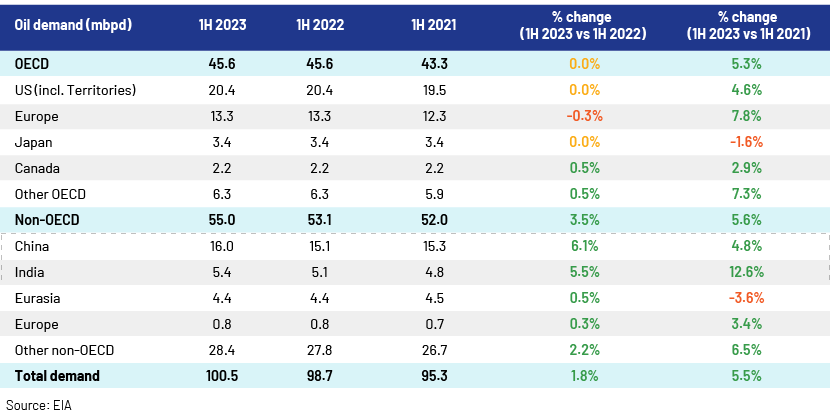 | Oil demand (mbpd) | 1H 2023 | 1H 2022 | 1H 2021 | % change (1H 2023 vs 1H 2022) | % change (1H 2023 vs 1H 2021) |
|---|---|---|---|---|---|
| OECD | 45.6 | 45.6 | 43.3 | 0.0% | 5.3% |
| US (incl. Territories) | 20.4 | 20.4 | 19.5 | 0.0% | 4.6% |
| Europe | 13.3 | 13.3 | 12.3 | -0.3% | 7.8% |
| Japan | 3.4 | 3.4 | 3.4 | 0.0% | -1.6% |
| Canada | 2.2 | 2.2 | 2.2 | 0.5% | 2.9% |
| Other OECD | 6.3 | 6.3 | 5.9 | 0.5% | 7.3% |
| Non-OECD | 55.0 | 53.1 | 52.0 | 3.5% | 5.6% |
| China | 16.0 | 15.1 | 15.3 | 6.1% | 4.8% |
| India | 5.4 | 5.1 | 4.8 | 5.5% | 12.6% |
| Eurasia | 4.4 | 4.4 | 4.5 | 0.5% | -3.6% |
| Europe | 0.8 | 0.8 | 0.7 | 0.3% | 3.4% |
| Other non-OECD | 28.4 | 27.8 | 26.7 | 2.2% | 6.5% |
| Total demand | 100.5 | 98.7 | 95.3 | 1.8% | 5.5% |

Source: EIA