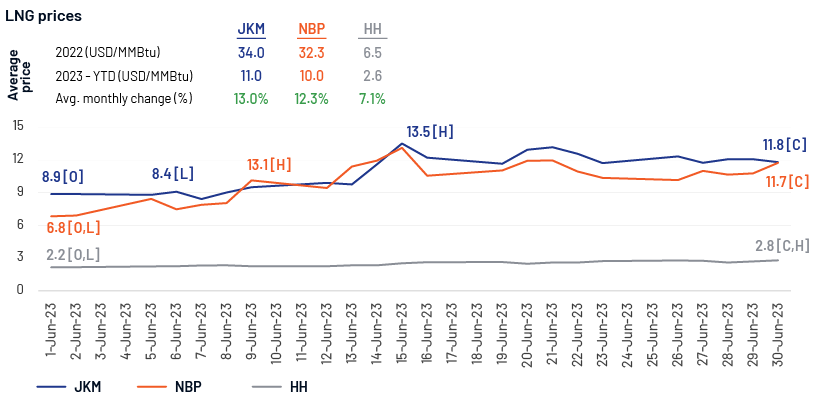 LNG prices

Average price

| | JKM | NBP | HH |
|---|---|---|---|
| 2022 (USD/MMBtu) | 34.0 | 32.3 | 6.5 |
| 2023 - YTD (USD/MMBtu) | 11.0 | 10.0 | 2.6 |
| Avg. monthly change (%) | 13.0% | 12.3% | 7.1% |

15
12
9
6
3
0

8.9 [O]
8.4 [L]
13.1 [H]
13.5 [H]
11.8 [C]
11.7 [C]
6.8 [O,L]
2.2 [O,L]
2.8 [C,H]

1-Jun-23
2-Jun-23
3-Jun-23
4-Jun-23
5-Jun-23
6-Jun-23
7-Jun-23
8-Jun-23
9-Jun-23
10-Jun-23
11-Jun-23
12-Jun-23
13-Jun-23
14-Jun-23
15-Jun-23
16-Jun-23
17-Jun-23
18-Jun-23
19-Jun-23
20-Jun-23
21-Jun-23
22-Jun-23
23-Jun-23
24-Jun-23
25-Jun-23
26-Jun-23
27-Jun-23
28-Jun-23
29-Jun-23
30-Jun-23

JKM
NBP
HH