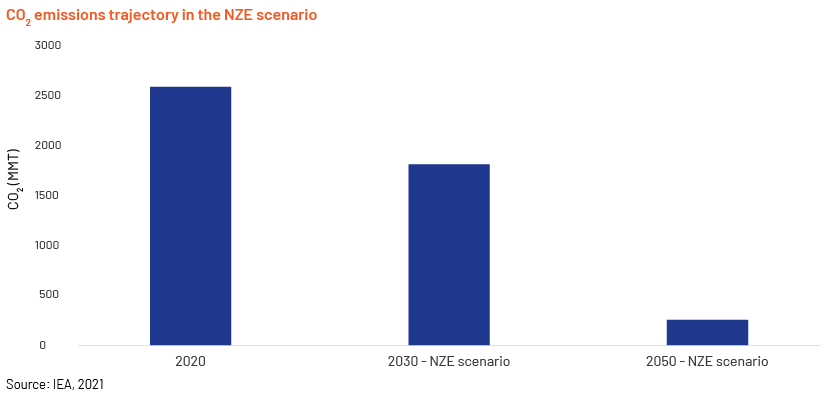 $CO_2$ emissions trajectory in the NZE scenario

$CO_2$ (MMT)

3000
2500
2000
1500
1000
500
0

2020
2030 - NZE scenario
2050 - NZE scenario

Source: IEA, 2021