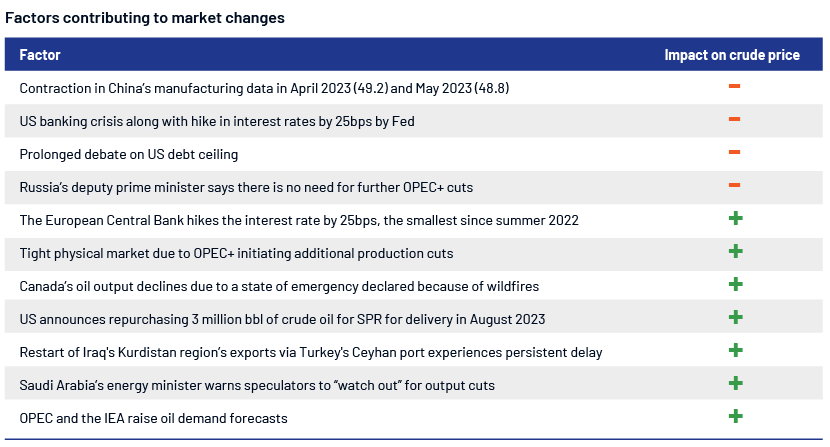 Factors contributing to market changes

| Factor | Impact on crude price |
|---|---|
| Contraction in China's manufacturing data in April 2023 (49.2) and May 2023 (48.8) | − |
| US banking crisis along with hike in interest rates by 25bps by Fed | − |
| Prolonged debate on US debt ceiling | − |
| Russia's deputy prime minister says there is no need for further OPEC+ cuts | − |
| The European Central Bank hikes the interest rate by 25bps, the smallest since summer 2022 | + |
| Tight physical market due to OPEC+ initiating additional production cuts | + |
| Canada's oil output declines due to a state of emergency declared because of wildfires | + |
| US announces repurchasing 3 million bbl of crude oil for SPR for delivery in August 2023 | + |
| Restart of Iraq's Kurdistan region's exports via Turkey's Ceyhan port experiences persistent delay | + |
| Saudi Arabia's energy minister warns speculators to "watch out" for output cuts | + |
| OPEC and the IEA raise oil demand forecasts | + |