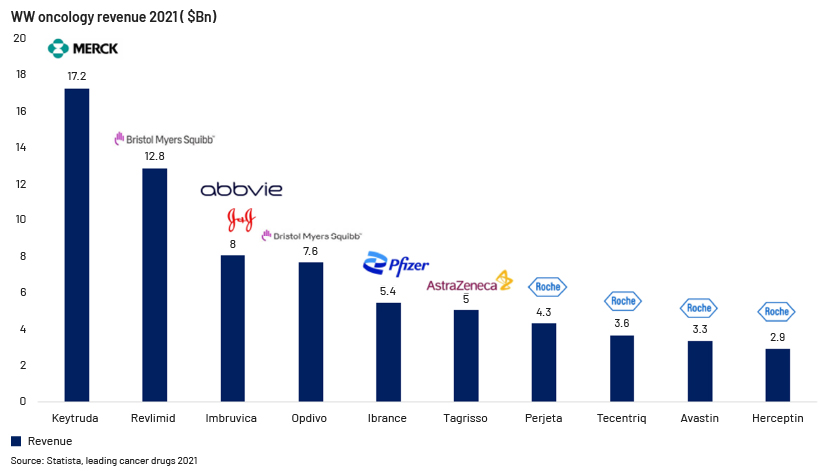 WW oncology revenue 2021 ( $Bn)

20
18
16
14
12
10
8
6
4
2
0

MERCK
17.2
Bristol Myers Squibb
12.8
abbvie
J&J
8
Bristol Myers Squibb
7.6
Pfizer
5.4
AstraZeneca
5
Roche
4.3
Roche
3.6
Roche
3.3
Roche
2.9

Keytruda
Revlimid
Imbruvica
Opdivo
Ibrance
Tagrisso
Perjeta
Tecentriq
Avastin
Herceptin

Revenue

Source: Statista, leading cancer drugs 2021