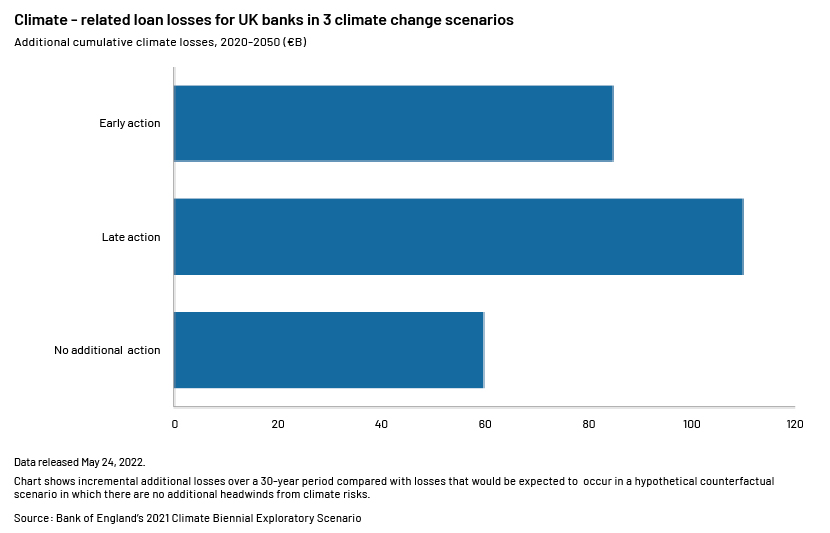 Climate - related loan losses for UK banks in 3 climate change scenarios

Additional cumulative climate losses, 2020-2050 (€B)

Early action

Late action

No additional action

0
20
40
60
80
100
120

Data released May 24, 2022.

Chart shows incremental additional losses over a 30-year period compared with losses that would be expected to occur in a hypothetical counterfactual scenario in which there are no additional headwinds from climate risks.

Source: Bank of England's 2021 Climate Biennial Exploratory Scenario