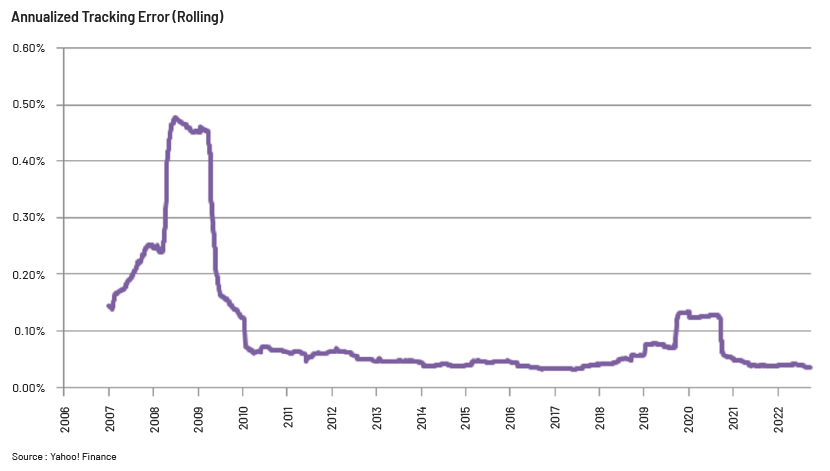 Annualized Tracking Error (Rolling)

0.60%
0.50%
0.40%
0.30%
0.20%
0.10%
0.00%

2006
2007
2008
2009
2010
2011
2012
2013
2014
2015
2016
2017
2018
2019
2020
2021
2022

Source : Yahoo! Finance