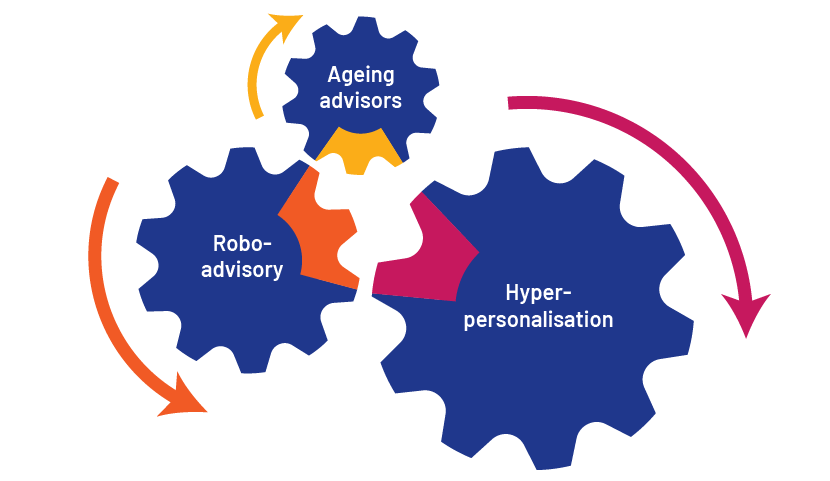 Ageing advisors

Robo-advisory

Hyper-personalisation