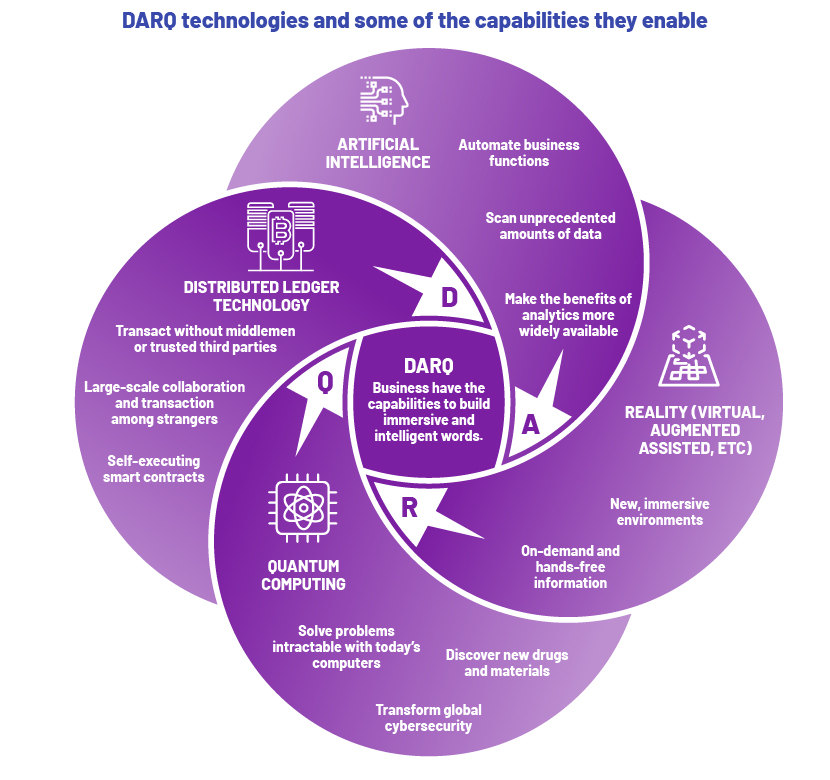 DARQ technologies and some of the capabilities they enable

ARTIFICIAL INTELLIGENCE

Automate business functions

Scan unprecedented amounts of data

Make the benefits of analytics more widely available

DISTRIBUTED LEDGER TECHNOLOGY

Transact without middlemen or trusted third parties

Large-scale collaboration and transaction among strangers

Self-executing smart contracts

D

Q

A

R

DARQ

Business have the capabilities to build immersive and intelligent words.

REALITY (VIRTUAL, AUGMENTED ASSISTED, ETC)

New, immersive environments

On-demand and hands-free information

QUANTUM COMPUTING

Solve problems intractable with today's computers

Discover new drugs and materials

Transform global cybersecurity