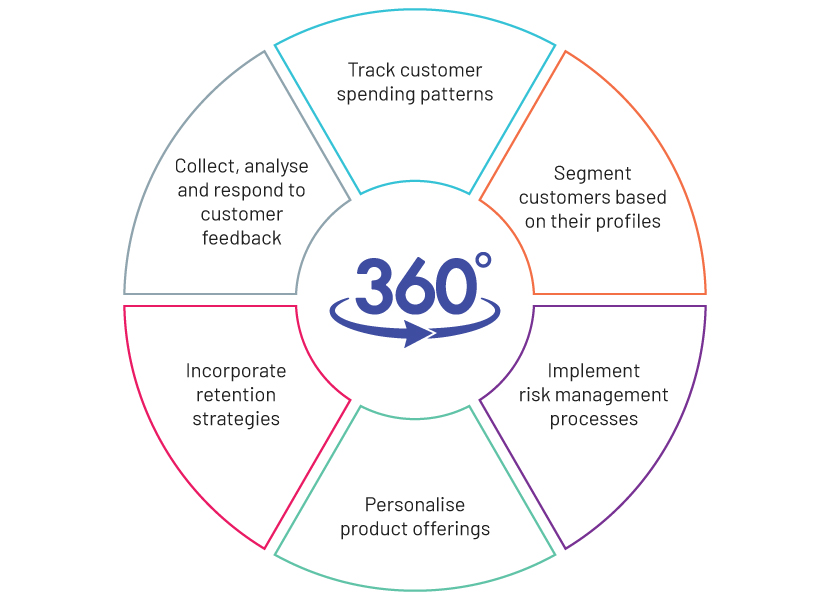 Track customer spending patterns

Segment customers based on their profiles

Implement risk management processes

Personalise product offerings

Incorporate retention strategies

Collect, analyse and respond to customer feedback

360°