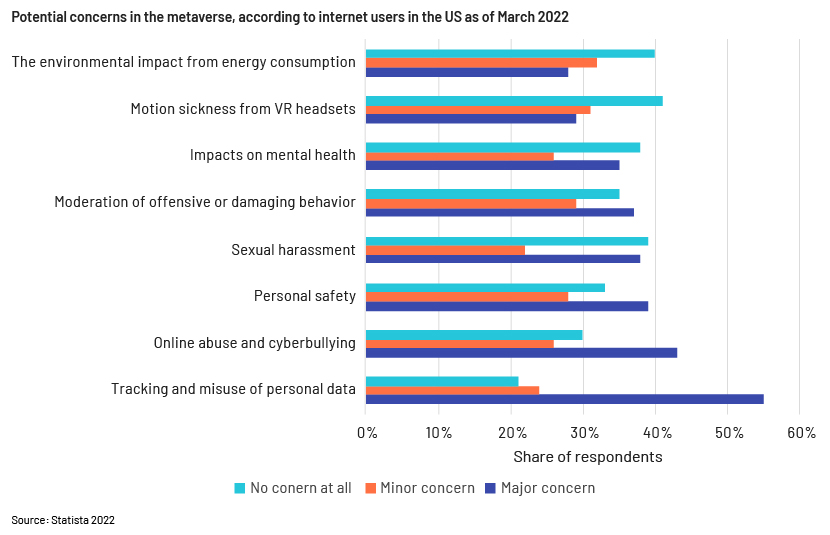 Potential concerns in the metaverse, according to internet users in the US as of March 2022

The environmental impact from energy consumption

Motion sickness from VR headsets

Impacts on mental health

Moderation of offensive or damaging behavior

Sexual harassment

Personal safety

Online abuse and cyberbullying

Tracking and misuse of personal data

0% 10% 20% 30% 40% 50% 60%

Share of respondents

No conern at all Minor concern Major concern

Source: Statista 2022