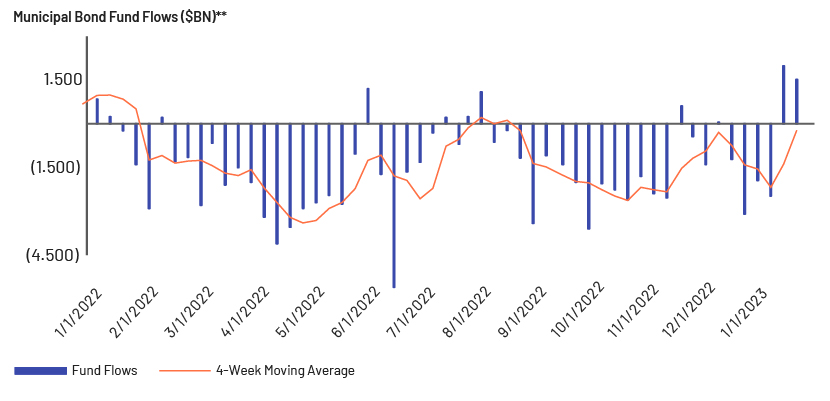 Municipal Bond Fund Flows ($BN)**

1.500

(1.500)

(4.500)

1/1/2022
2/1/2022
3/1/2022
4/1/2022
5/1/2022
6/1/2022
7/1/2022
8/1/2022
9/1/2022
10/1/2022
11/1/2022
12/1/2022
1/1/2023

Fund Flows
4-Week Moving Average