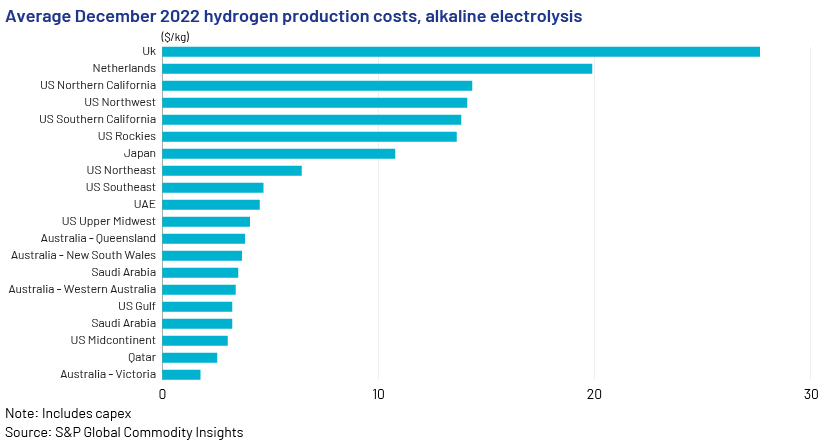 Average December 2022 hydrogen production costs, alkaline electrolysis

($/kg)

Uk
Netherlands
US Northern California
US Northwest
US Southern California
US Rockies
Japan
US Northeast
US Southeast
UAE
US Upper Midwest
Australia - Queensland
Australia - New South Wales
Saudi Arabia
Australia - Western Australia
US Gulf
Saudi Arabia
US Midcontinent
Qatar
Australia - Victoria

0
10
20
30

Note: Includes capex
Source: S&P Global Commodity Insights