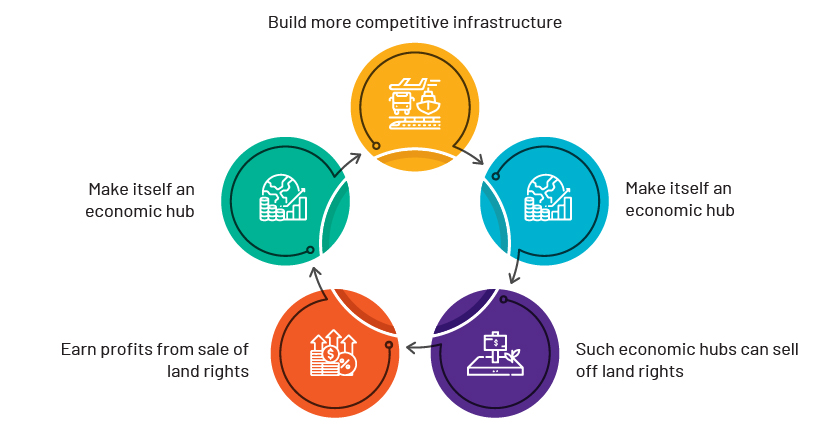 Build more competitive infrastructure

Make itself an economic hub

Such economic hubs can sell off land rights

Earn profits from sale of land rights

Make itself an economic hub