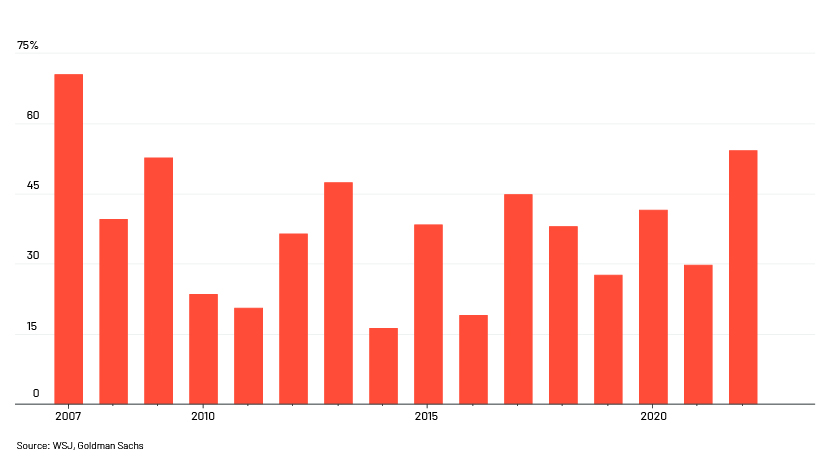 75%
60
45
30
15
0
2007
2010
2015
2020
Source: WSJ, Goldman Sachs