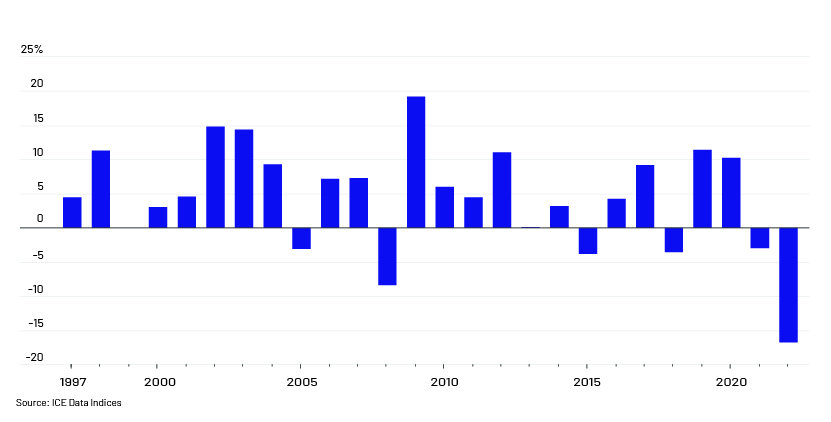 25%
20
15
10
5
0
-5
-10
-15
-20

1997
2000
2005
2010
2015
2020

Source: ICE Data Indices