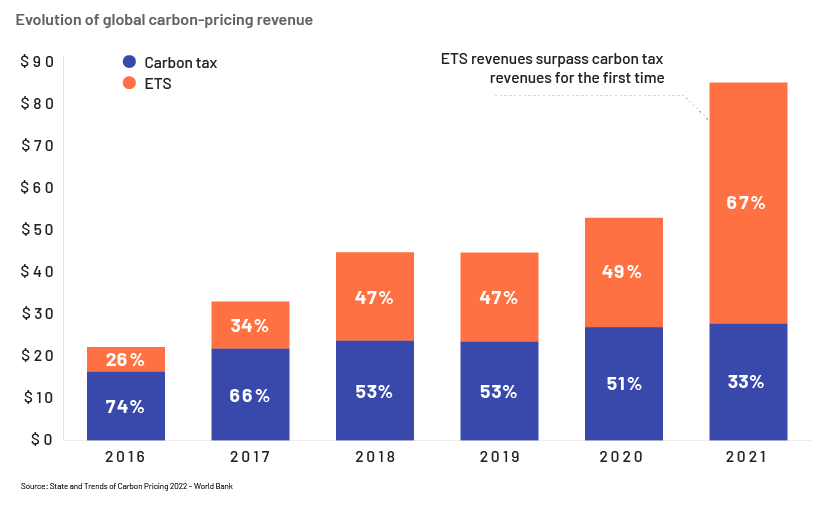 Evolution of global carbon-pricing revenue

Carbon tax
ETS

ETS revenues surpass carbon tax revenues for the first time

$90
$80
$70
$60
$50
$40
$30
$20
$10
$0

26%
74%
34%
66%
47%
53%
47%
53%
49%
51%
67%
33%

2016
2017
2018
2019
2020
2021

Source: State and Trends of Carbon Pricing 2022 – World Bank