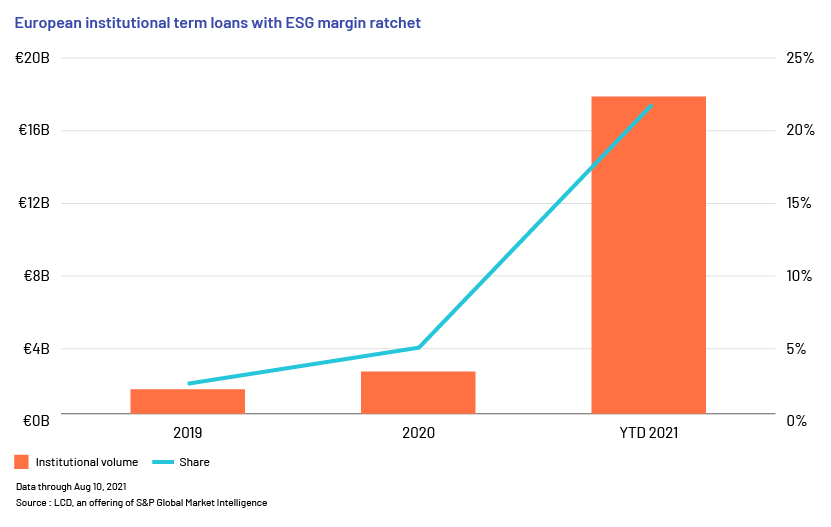 European institutional term loans with ESG margin ratchet

€20B
€16B
€12B
€8B
€4B
€0B

25%
20%
15%
10%
5%
0%

2019
2020
YTD 2021

Institutional volume
Share

Data through Aug 10, 2021
Source : LCD, an offering of S&P Global Market Intelligence