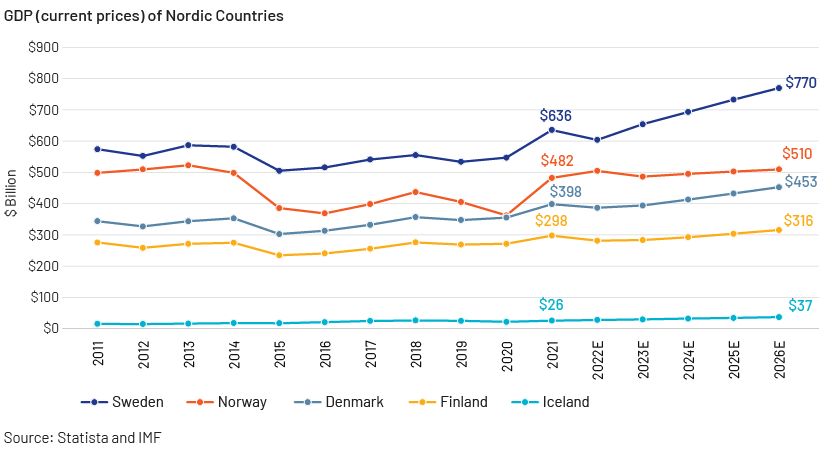 GDP (current prices) of Nordic Countries

$900
$800
$700
$600
$500
$400
$300
$200
$100
$0

$ Billion

$636
$770
$482
$510
$398
$453
$298
$316
$26
$37

2011
2012
2013
2014
2015
2016
2017
2018
2019
2020
2021
2022E
2023E
2024E
2025E
2026E

Sweden
Norway
Denmark
Finland
Iceland

Source: Statista and IMF