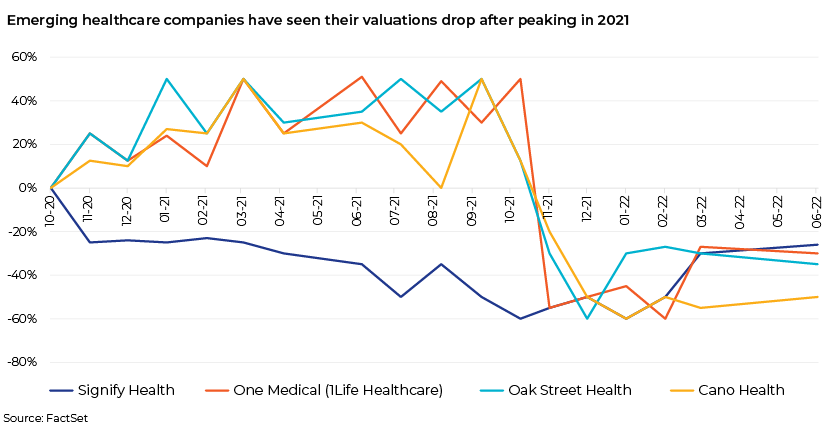 Emerging healthcare companies have seen their valuations drop after peaking in 2021

60%
40%
20%
0%
-20%
-40%
-60%
-80%

10-20
11-20
12-20
01-21
02-21
03-21
04-21
05-21
06-21
07-21
08-21
09-21
10-21
11-21
12-21
01-22
02-22
03-22
04-22
05-22
06-22

Signify Health
One Medical (1Life Healthcare)
Oak Street Health
Cano Health

Source: FactSet