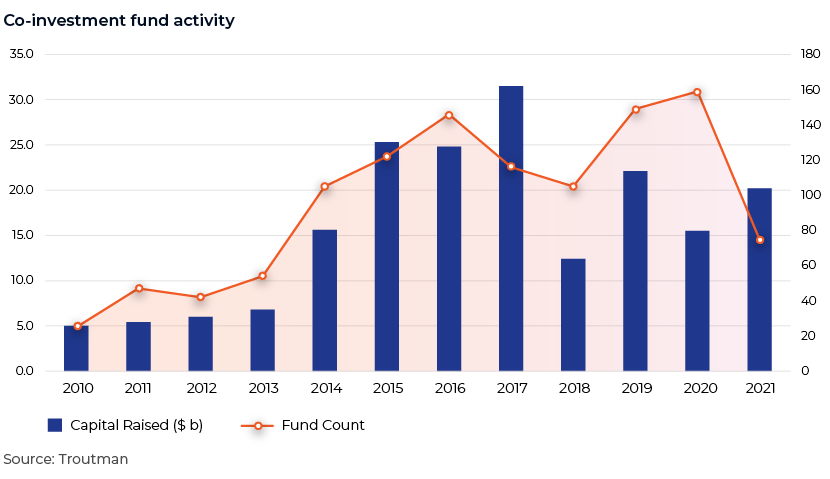 Co-investment fund activity

35.0
30.0
25.0
20.0
15.0
10.0
5.0
0.0

180
160
140
120
100
80
60
40
20
0

2010 2011 2012 2013 2014 2015 2016 2017 2018 2019 2020 2021

Capital Raised ($ b)
Fund Count

Source: Troutman