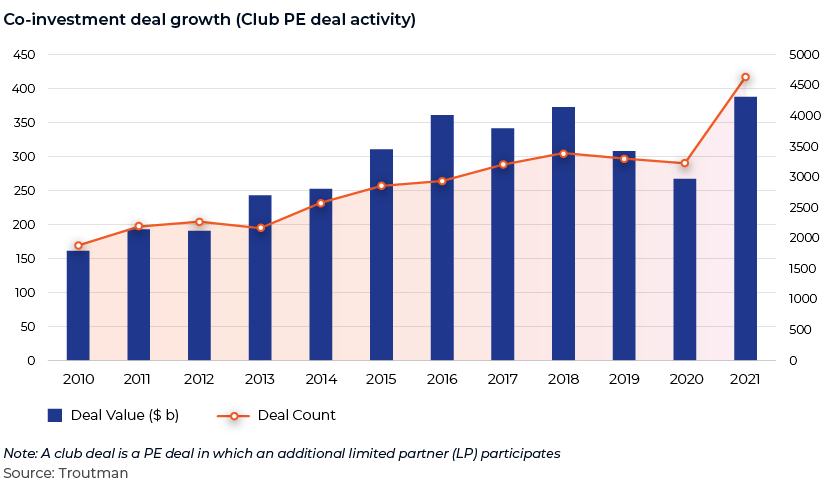 Co-investment deal growth (Club PE deal activity)

450
400
350
300
250
200
150
100
50
0

5000
4500
4000
3500
3000
2500
2000
1500
1000
500
0

2010 2011 2012 2013 2014 2015 2016 2017 2018 2019 2020 2021

Deal Value ($ b)
Deal Count

Note: A club deal is a PE deal in which an additional limited partner (LP) participates
Source: Troutman