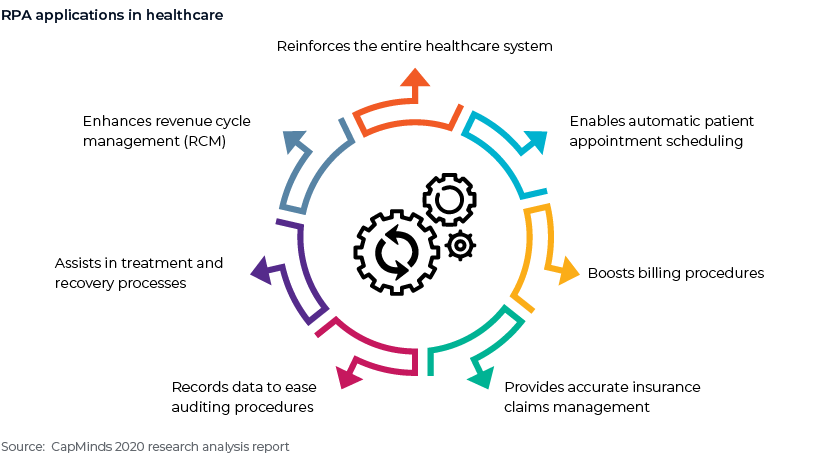 RPA applications in healthcare

Reinforces the entire healthcare system

Enables automatic patient appointment scheduling

Boosts billing procedures

Provides accurate insurance claims management

Records data to ease auditing procedures

Assists in treatment and recovery processes

Enhances revenue cycle management (RCM)

Source: CapMinds 2020 research analysis report