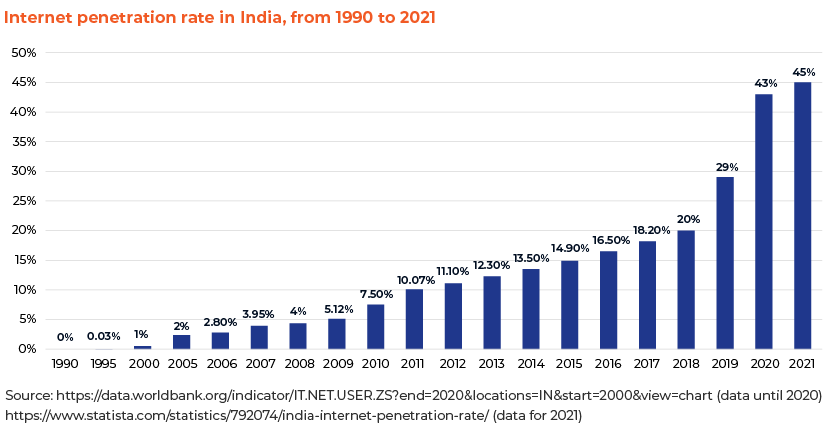 Internet penetration rate in India, from 1990 to 2021

50%
45%
40%
35%
30%
25%
20%
15%
10%
5%
0%

0%
0.03%
1%
2%
2.80%
3.95%
4%
5.12%
7.50%
10.07%
11.10%
12.30%
13.50%
14.90%
16.50%
18.20%
20%
29%
43%
45%

1990 1995 2000 2005 2006 2007 2008 2009 2010 2011 2012 2013 2014 2015 2016 2017 2018 2019 2020 2021

Source: https://data.worldbank.org/indicator/IT.NET.USER.ZS?end=2020&locations=IN&start=2000&view=chart (data until 2020)
https://www.statista.com/statistics/792074/india-internet-penetration-rate/ (data for 2021)