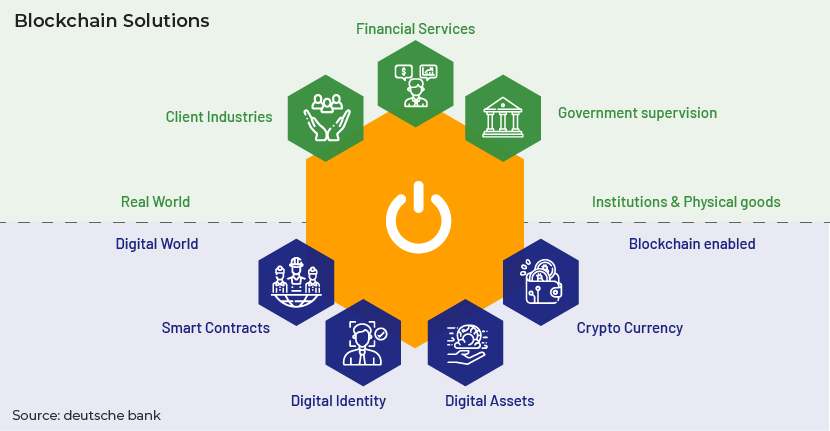 Blockchain Solutions

Financial Services

Client Industries

Government supervision

Real World

Institutions & Physical goods

Digital World

Blockchain enabled

Smart Contracts

Crypto Currency

Digital Identity

Digital Assets

Source: deutsche bank