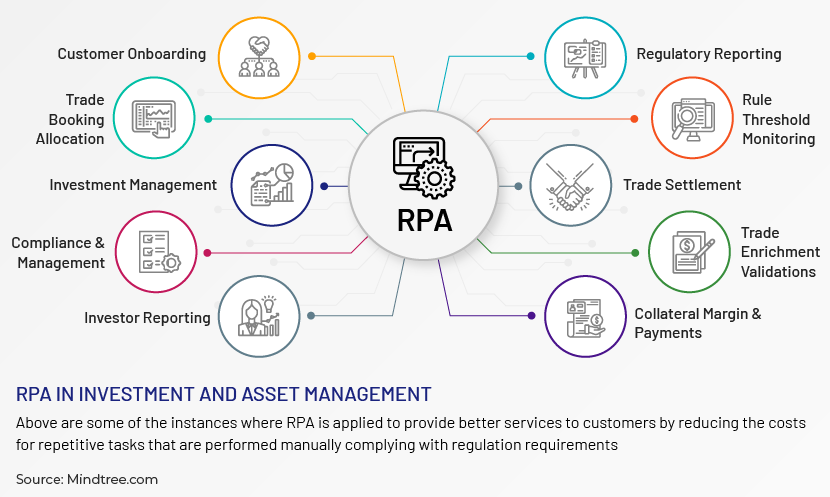 Customer Onboarding

Trade Booking Allocation

Investment Management

Compliance & Management

Investor Reporting

RPA

Regulatory Reporting

Rule Threshold Monitoring

Trade Settlement

Trade Enrichment Validations

Collateral Margin & Payments

RPA IN INVESTMENT AND ASSET MANAGEMENT

Above are some of the instances where RPA is applied to provide better services to customers by reducing the costs for repetitive tasks that are performed manually complying with regulation requirements

Source: Mindtree.com