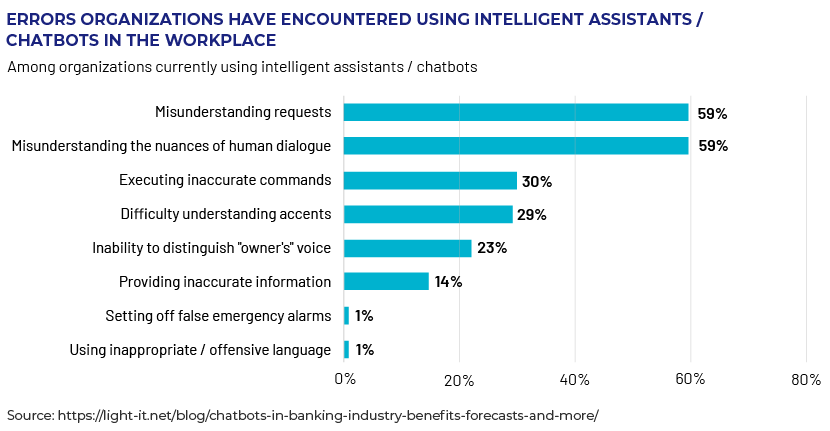 ERRORS ORGANIZATIONS HAVE ENCOUNTERED USING INTELLIGENT ASSISTANTS / CHATBOTS IN THE WORKPLACE

Among organizations currently using intelligent assistants / chatbots

Misunderstanding requests 59%
Misunderstanding the nuances of human dialogue 59%
Executing inaccurate commands 30%
Difficulty understanding accents 29%
Inability to distinguish "owner's" voice 23%
Providing inaccurate information 14%
Setting off false emergency alarms 1%
Using inappropriate / offensive language 1%

0% 20% 40% 60% 80%

Source: https://light-it.net/blog/chatbots-in-banking-industry-benefits-forecasts-and-more/