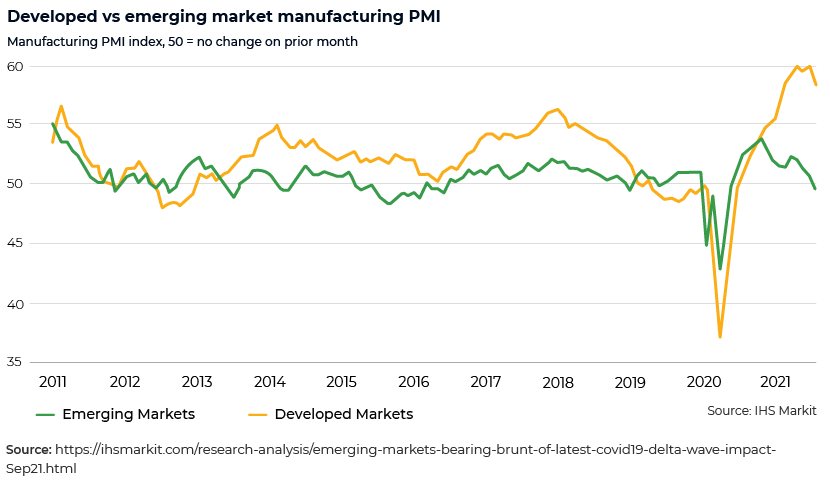 Developed vs emerging market manufacturing PMI

Manufacturing PMI index, 50 = no change on prior month

60
55
50
45
40
35

2011 2012 2013 2014 2015 2016 2017 2018 2019 2020 2021

Emerging Markets
Developed Markets

Source: IHS Markit

Source: https://ihsmarkit.com/research-analysis/emerging-markets-bearing-brunt-of-latest-covid19-delta-wave-impact-Sep21.html