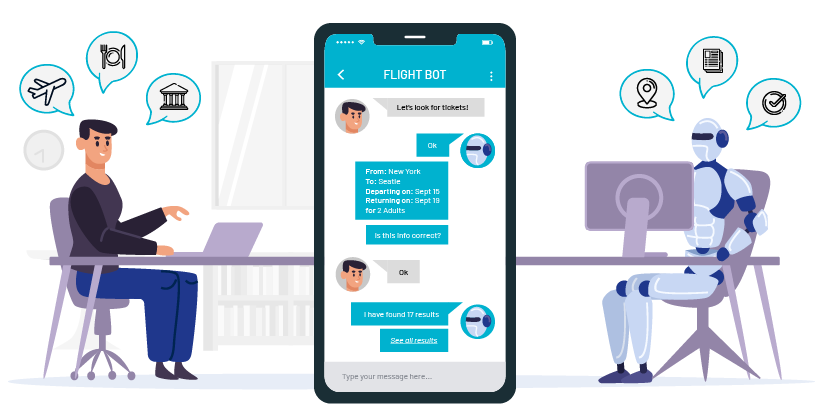 FLIGHT BOT

Let's look for tickets!

Ok

From: New York
To: Seatle
Departing on: Sept 15
Returning on: Sept 19
for 2 Adults

Is this info correct?

Ok

I have found 17 results

See all results

Type your message here...