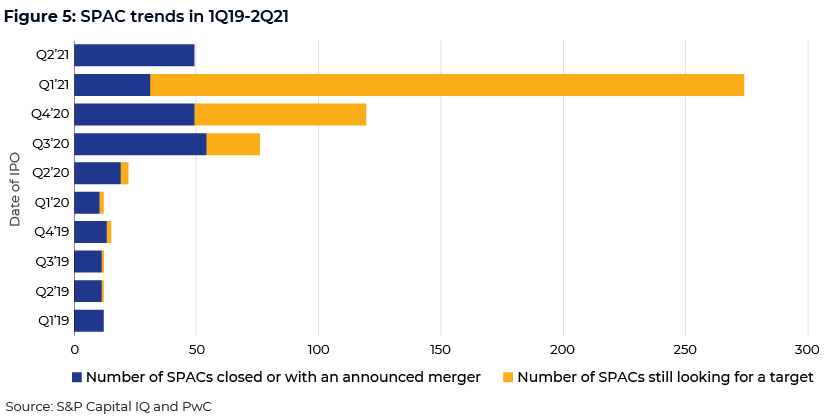 Figure 5: SPAC trends in 1Q19-2Q21

Date of IPO

Q2'21
Q1'21
Q4'20
Q3'20
Q2'20
Q1'20
Q4'19
Q3'19
Q2'19
Q1'19

0 50 100 150 200 250 300

Number of SPACs closed or with an announced merger
Number of SPACs still looking for a target

Source: S&P Capital IQ and PwC