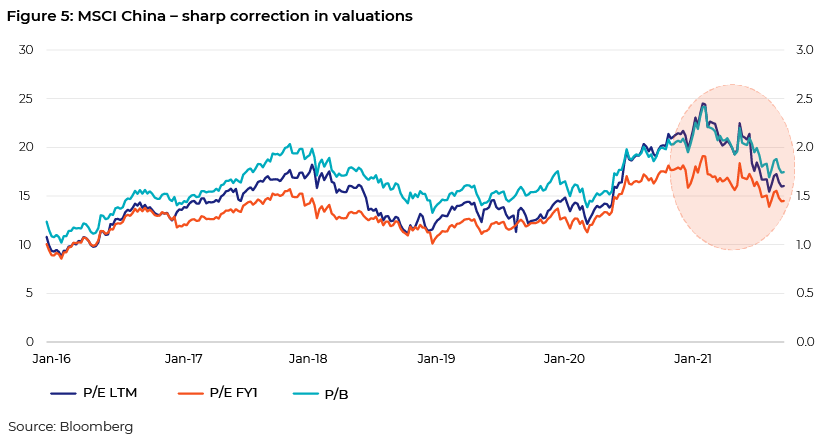 Figure 5: MSCI China – sharp correction in valuations

30
25
20
15
10
5
0

3.0
2.5
2.0
1.5
1.0
0.5
0.0

Jan-16
Jan-17
Jan-18
Jan-19
Jan-20
Jan-21

P/E LTM
P/E FY1
P/B

Source: Bloomberg