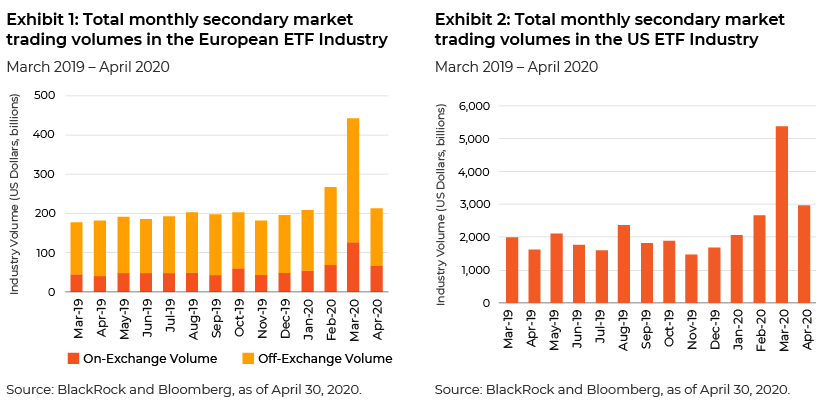 Exhibit 1: Total monthly secondary market trading volumes in the European ETF Industry

March 2019 – April 2020

Industry Volume (US Dollars, billions)

500
400
300
200
100
0

Mar-19 Apr-19 May-19 Jun-19 Jul-19 Aug-19 Sep-19 Oct-19 Nov-19 Dec-19 Jan-20 Feb-20 Mar-20 Apr-20

On-Exchange Volume Off-Exchange Volume

Source: BlackRock and Bloomberg, as of April 30, 2020.

Exhibit 2: Total monthly secondary market trading volumes in the US ETF Industry

March 2019 – April 2020

Industry Volume (US Dollars, billions)

6,000
5,000
4,000
3,000
2,000
1,000
0

Mar-19 Apr-19 May-19 Jun-19 Jul-19 Aug-19 Sep-19 Oct-19 Nov-19 Dec-19 Jan-20 Feb-20 Mar-20 Apr-20

Source: BlackRock and Bloomberg, as of April 30, 2020.