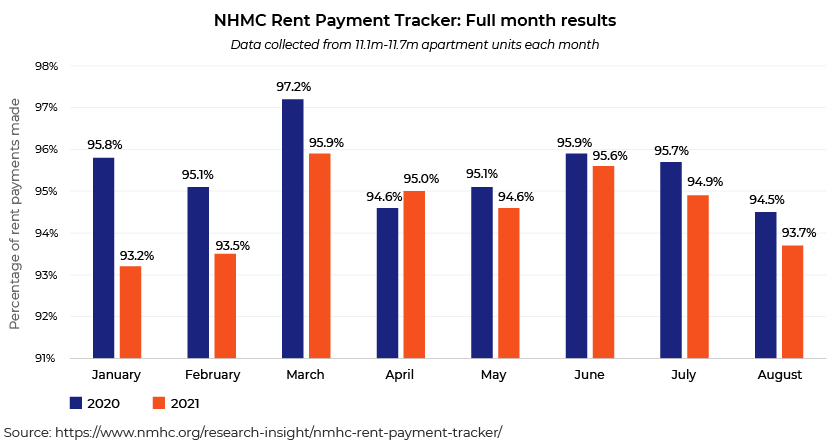 NHMC Rent Payment Tracker: Full month results

Data collected from 11.1m-11.7m apartment units each month

Percentage of rent payments made

98%
97%
96%
95%
94%
93%
92%
91%

95.8%
93.2%
95.1%
93.5%
97.2%
95.9%
94.6%
95.0%
95.1%
94.6%
95.9%
95.6%
95.7%
94.9%
94.5%
93.7%

January
February
March
April
May
June
July
August

2020
2021

Source: https://www.nmhc.org/research-insight/nmhc-rent-payment-tracker/