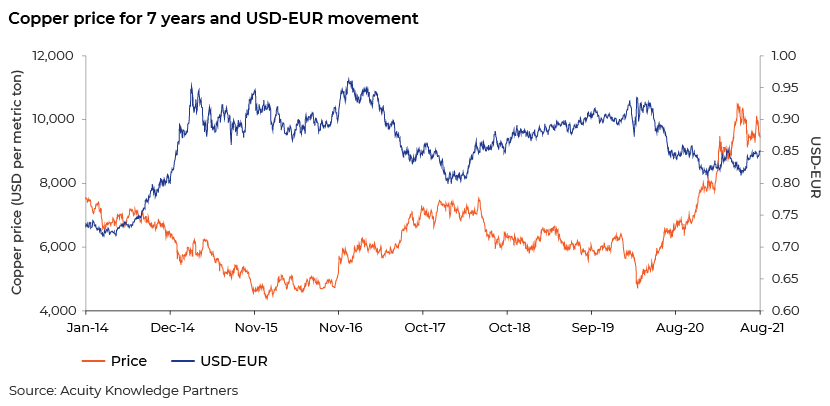 Copper price for 7 years and USD-EUR movement

Copper price (USD per metric ton)

12,000
10,000
8,000
6,000
4,000

1.00
0.95
0.90
0.85
0.80
0.75
0.70
0.65
0.60

USD-EUR

Jan-14 Dec-14 Nov-15 Nov-16 Oct-17 Oct-18 Sep-19 Aug-20 Aug-21

Price USD-EUR

Source: Acuity Knowledge Partners