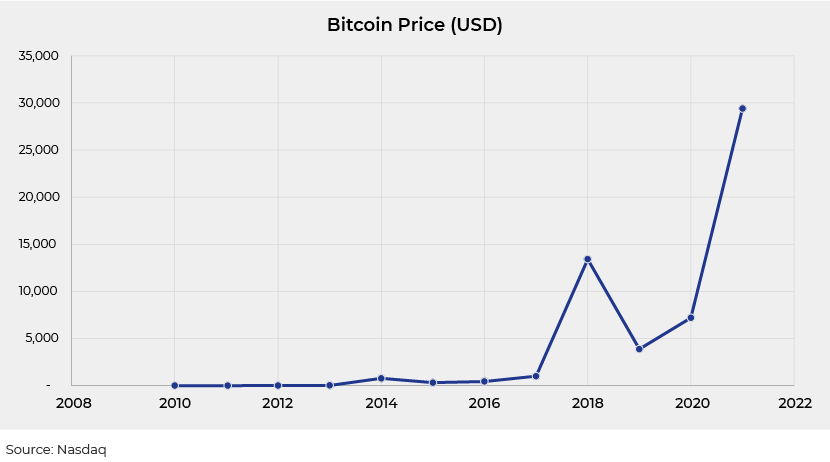 Bitcoin Price (USD)

35,000
30,000
25,000
20,000
15,000
10,000
5,000
-

2008 2010 2012 2014 2016 2018 2020 2022

Source: Nasdaq