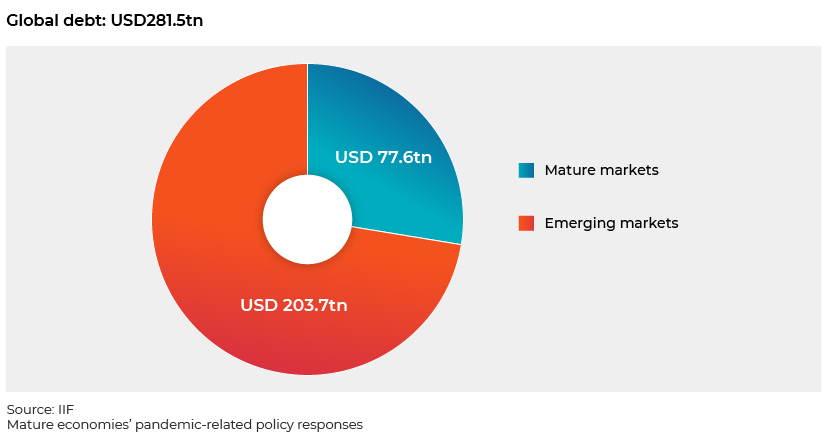 Global debt: USD281.5tn

USD 77.6tn

USD 203.7tn

Mature markets

Emerging markets

Source: IIF
Mature economies' pandemic-related policy responses