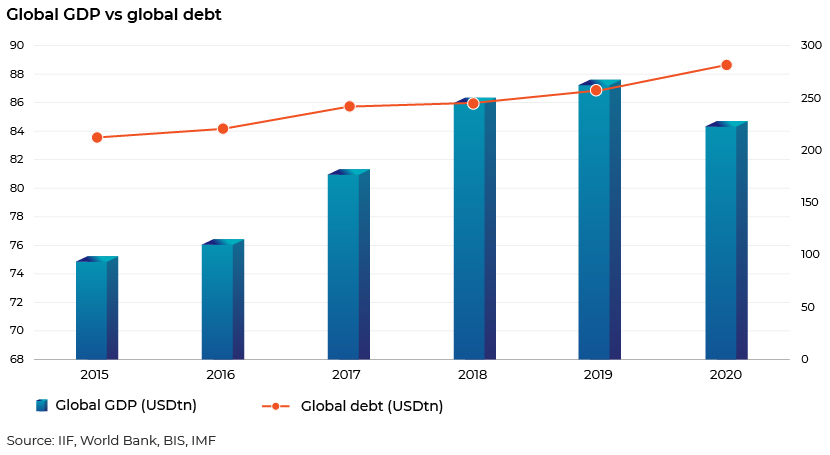 Global GDP vs global debt

90
88
86
84
82
80
78
76
74
72
70
68

300
250
200
150
100
50
0

2015
2016
2017
2018
2019
2020

Global GDP (USDtn)
Global debt (USDtn)

Source: IIF, World Bank, BIS, IMF