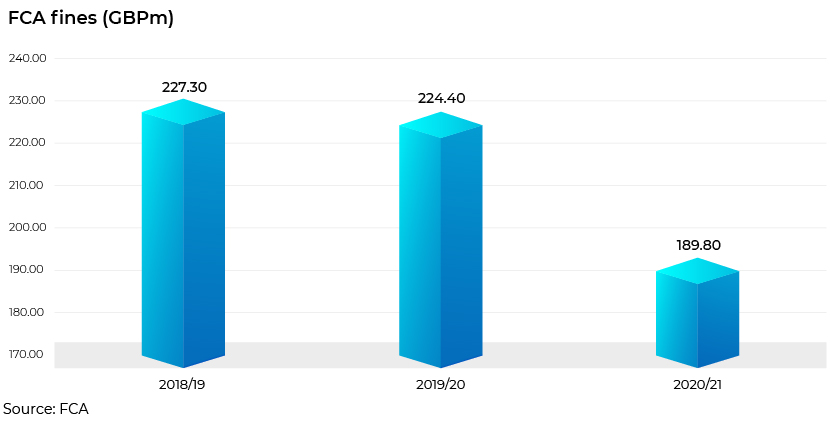 FCA fines (GBPm)

240.00
230.00
220.00
210.00
200.00
190.00
180.00
170.00

227.30
224.40
189.80

2018/19
2019/20
2020/21

Source: FCA