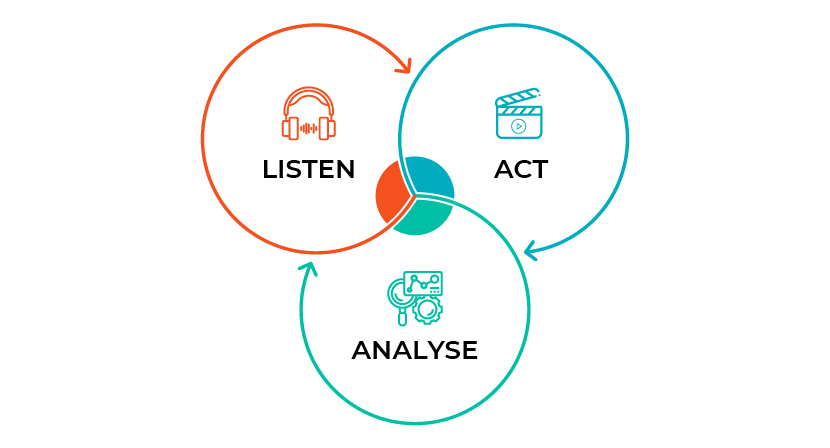 LISTEN

ACT

ANALYSE