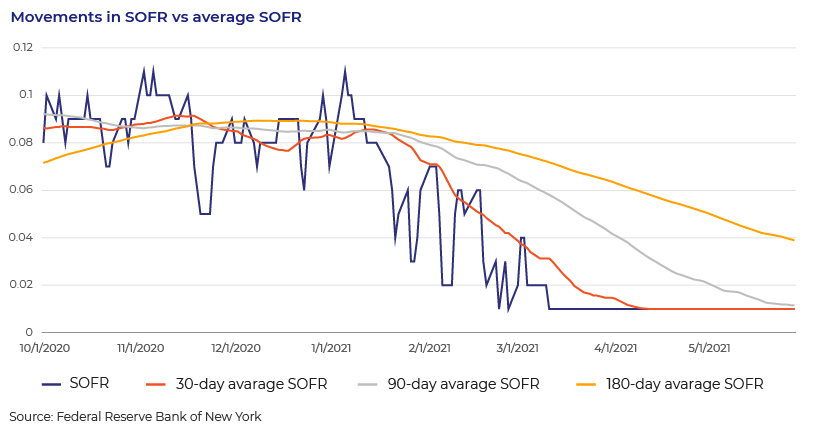 Movements in SOFR vs average SOFR

0.12
0.1
0.08
0.06
0.04
0.02
0

10/1/2020
11/1/2020
12/1/2020
1/1/2021
2/1/2021
3/1/2021
4/1/2021
5/1/2021

SOFR
30-day avarage SOFR
90-day avarage SOFR
180-day avarage SOFR

Source: Federal Reserve Bank of New York