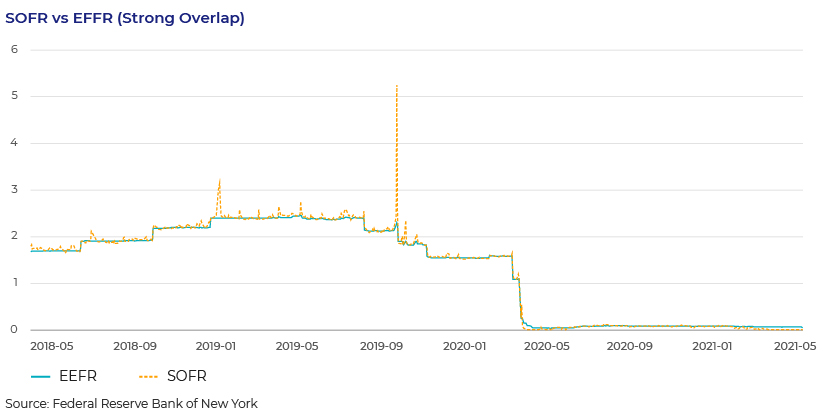 SOFR vs EFFR (Strong Overlap)

6
5
4
3
2
1
0

2018-05 2018-09 2019-01 2019-05 2019-09 2020-01 2020-05 2020-09 2021-01 2021-05

EEFR SOFR

Source: Federal Reserve Bank of New York