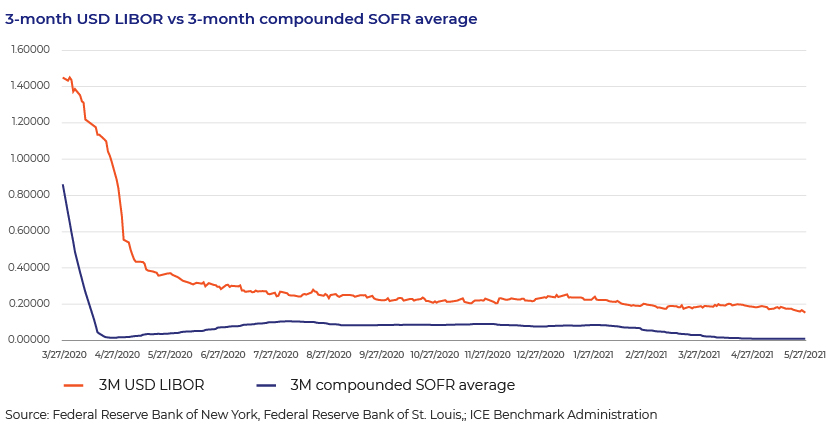 3-month USD LIBOR vs 3-month compounded SOFR average

1.60000
1.40000
1.20000
1.00000
0.80000
0.60000
0.40000
0.20000
0.00000

3/27/2020 4/27/2020 5/27/2020 6/27/2020 7/27/2020 8/27/2020 9/27/2020 10/27/2020 11/27/2020 12/27/2020 1/27/2021 2/27/2021 3/27/2021 4/27/2021 5/27/2021

3M USD LIBOR
3M compounded SOFR average

Source: Federal Reserve Bank of New York, Federal Reserve Bank of St. Louis,; ICE Benchmark Administration